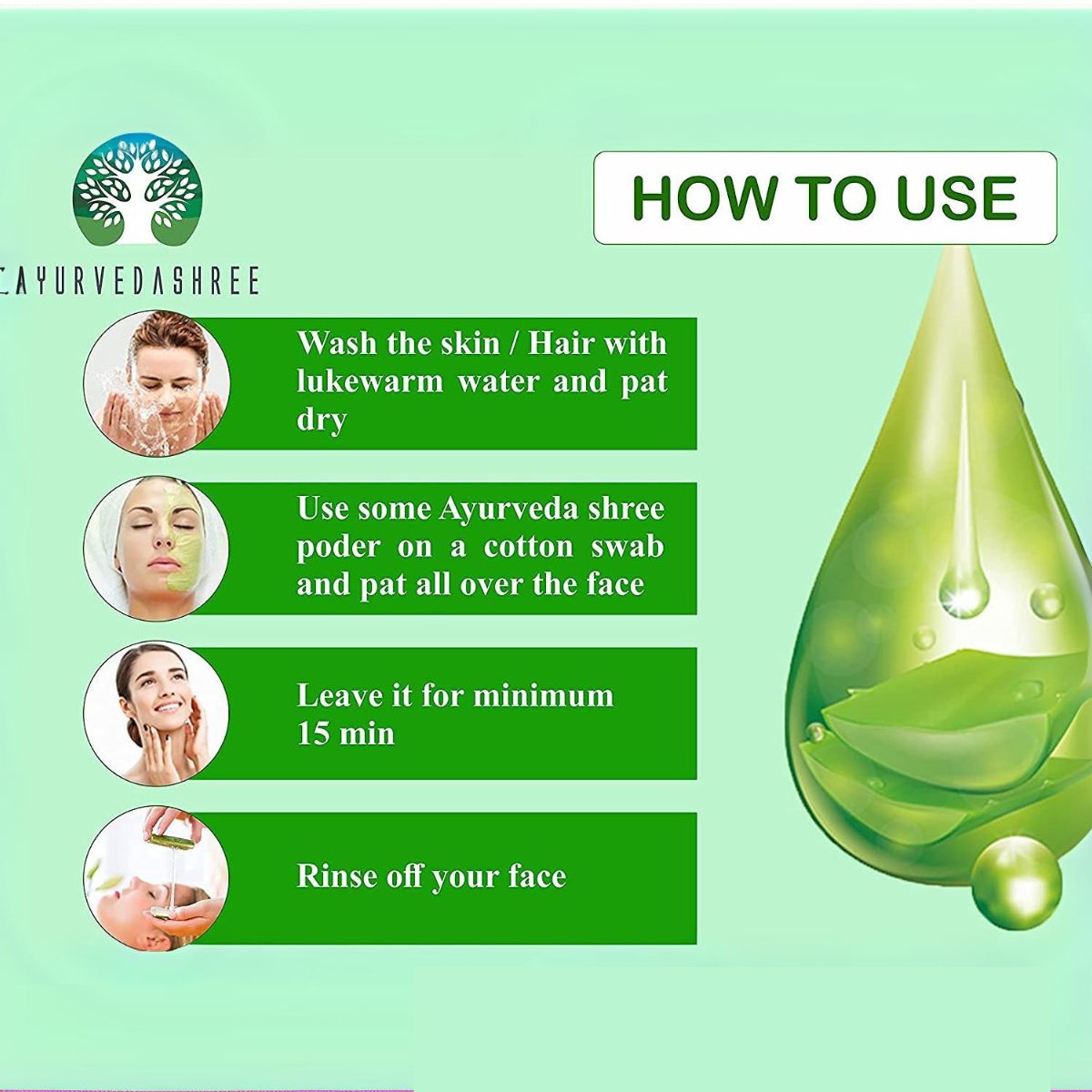 AYURVEDASHREE

HOW TO USE

Wash the skin / Hair with lukewarm water and pat dry

Use some Ayurveda shree poder on a cotton swab and pat all over the face

Leave it for minimum 15 min

Rinse off your face